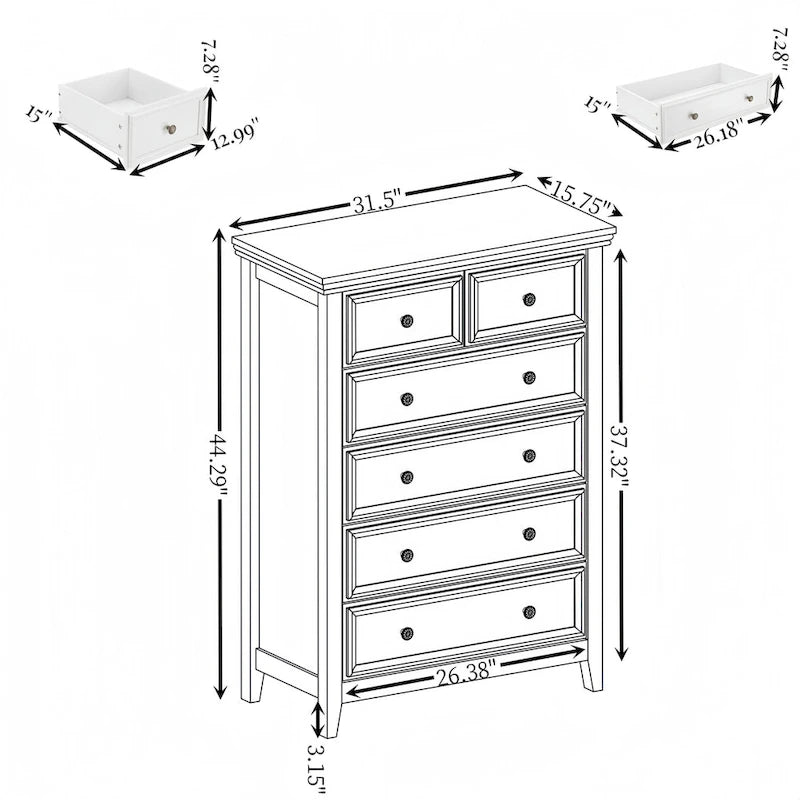 7.28"
15"
12.99"
7.28"
15"
26.18"
31.5"
15.75"
44.29"
37.32"
26.38"
3.15"