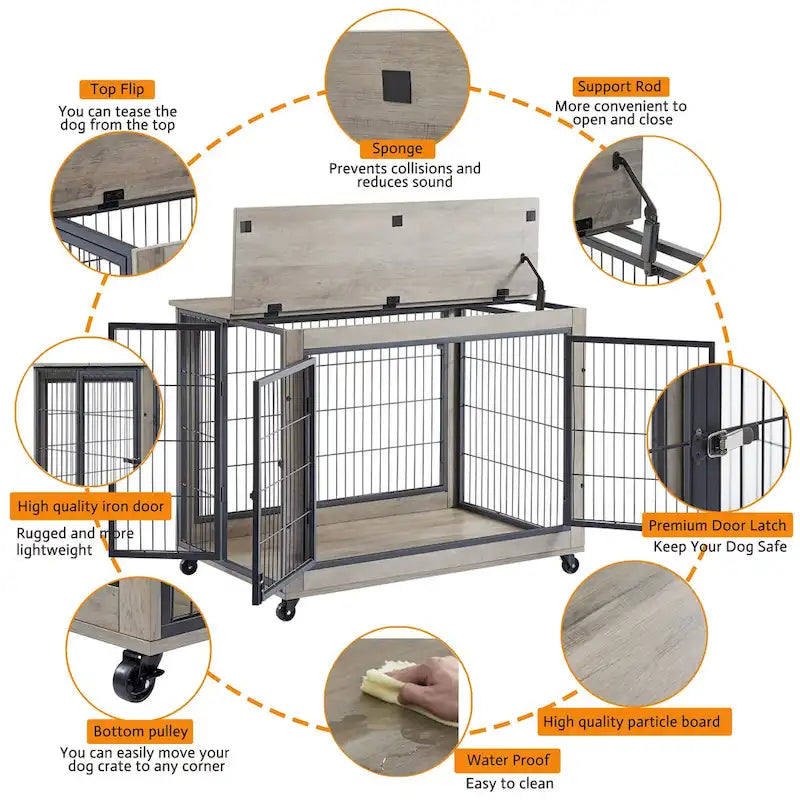 Top Flip
You can tease the dog from the top

Sponge
Prevents collisions and reduces sound

Support Rod
More convenient to open and close

High quality iron door
Rugged and more lightweight

Premium Door Latch
Keep Your Dog Safe

Bottom pulley
You can easily move your dog crate to any corner

Water Proof
Easy to clean

High quality particle board