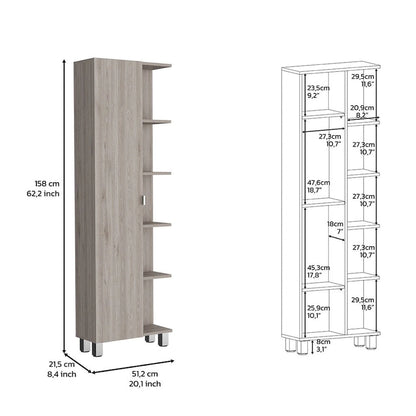 158 cm
62,2 inch

21,5 cm
8,4 inch

51,2 cm
20,1 inch

23,5cm
9,2"

29,5cm
11,6"

20,9cm
8,2"

27,3cm
10,7"

27,3cm
10,7"

47,6cm
18,7"

27,3cm
10,7"

18cm
7"

27,3cm
10,7"

45,3cm
17,8"

25,9cm
10,1"

29,5cm
11,6"

8cm
3,1"