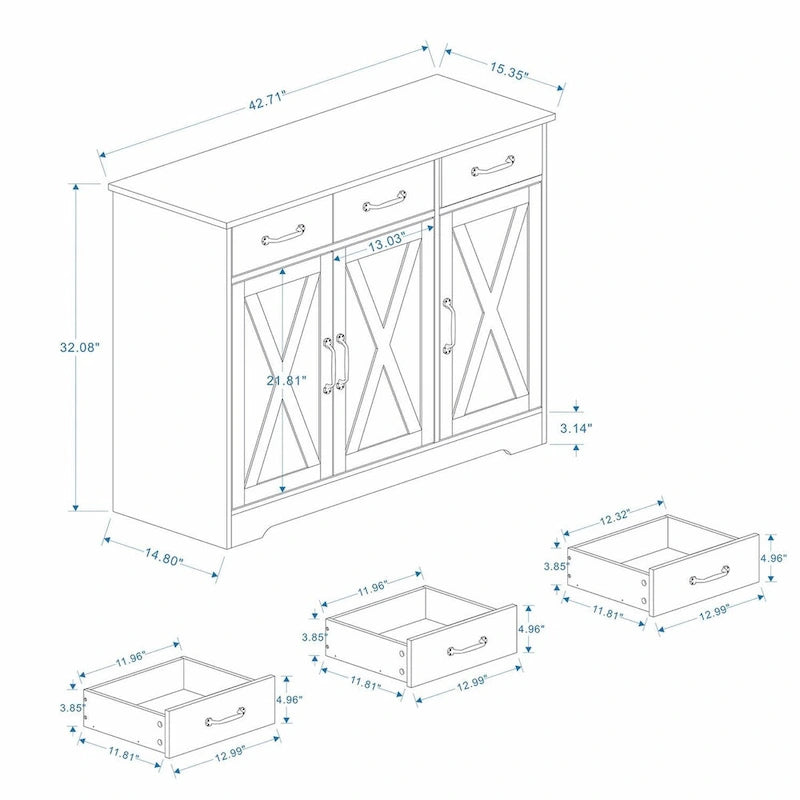 42.71"

15.35"

13.03"

32.08"

21.81"

3.14"

14.80"

12.32"

3.85"

4.96"

11.81"

12.99"

11.96"

3.85"

4.96"

11.81"

12.99"

11.96"

3.85"

4.96"

11.81"

12.99"