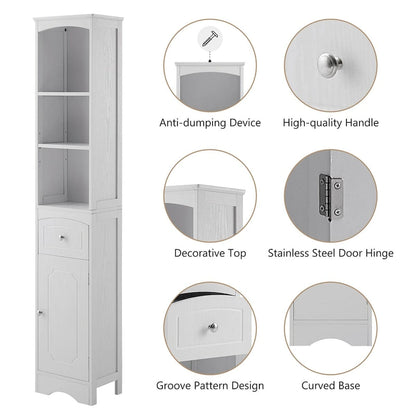 Anti-dumping Device

High-quality Handle

Decorative Top

Stainless Steel Door Hinge

Groove Pattern Design

Curved Base