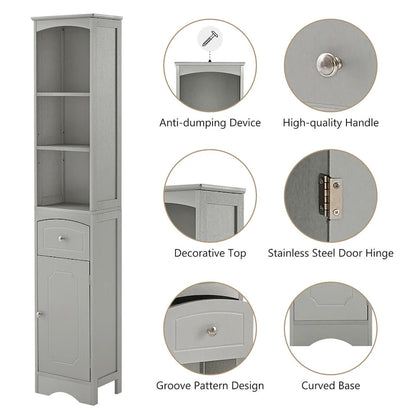 Anti-dumping Device

High-quality Handle

Decorative Top

Stainless Steel Door Hinge

Groove Pattern Design

Curved Base