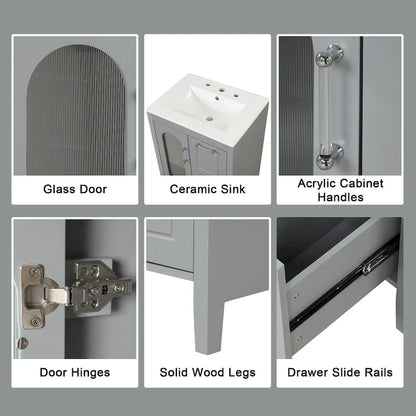 Glass Door

Ceramic Sink

Acrylic Cabinet Handles

Door Hinges

Solid Wood Legs

Drawer Slide Rails