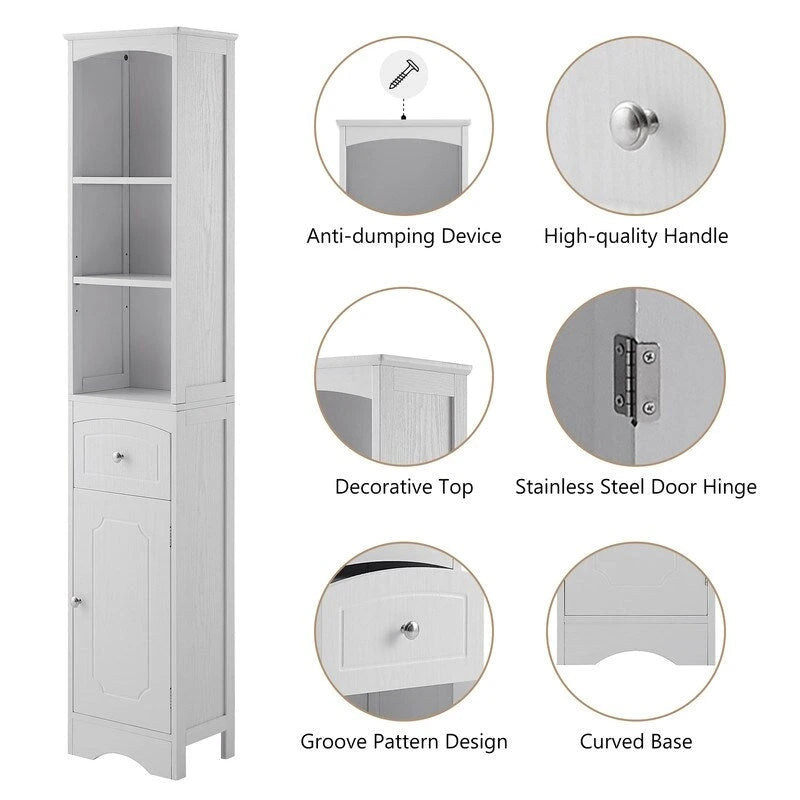 Anti-dumping Device

High-quality Handle

Decorative Top

Stainless Steel Door Hinge

Groove Pattern Design

Curved Base