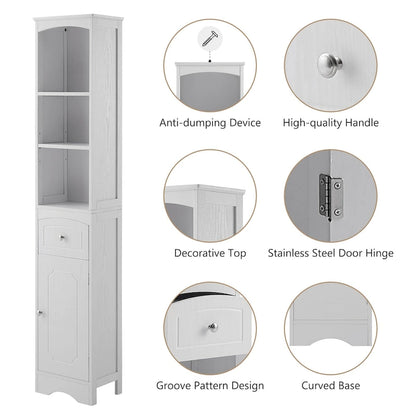 Anti-dumping Device

High-quality Handle

Decorative Top

Stainless Steel Door Hinge

Groove Pattern Design

Curved Base